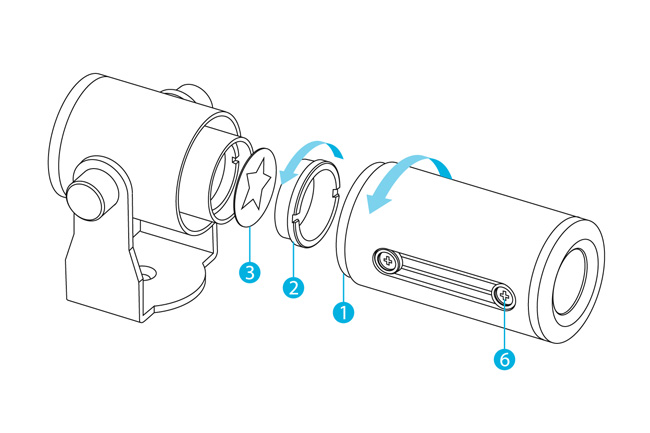 3
2
1
6